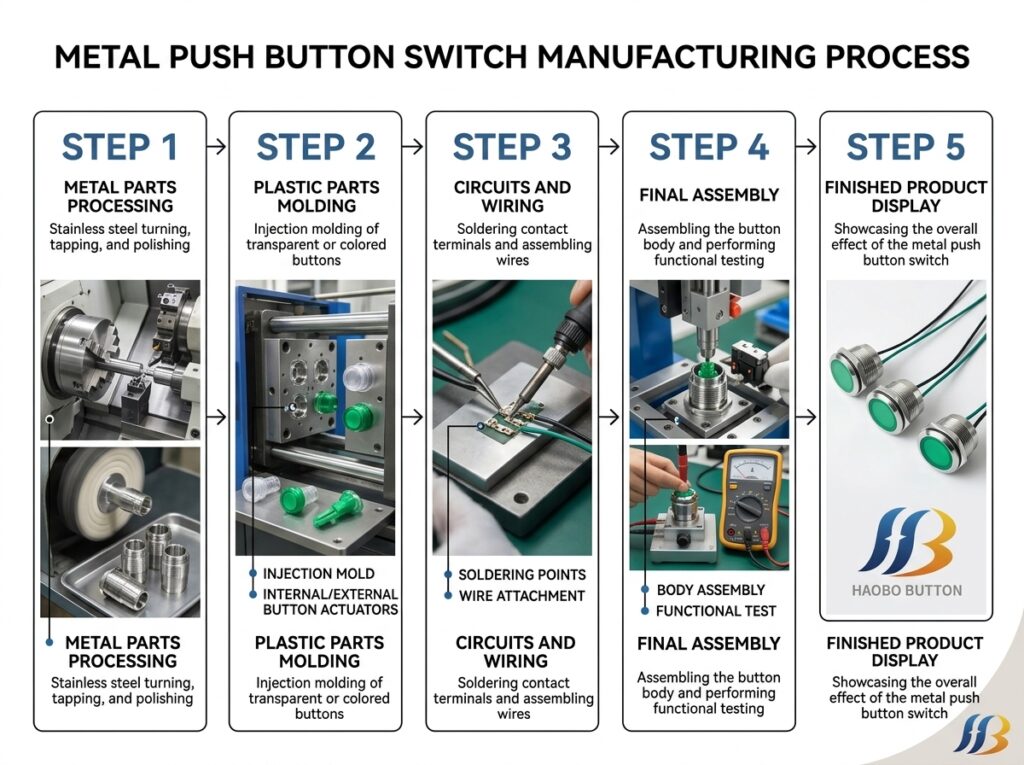 METAL PUSH BUTTON SWITCH MANUFACTURING PROCESS

STEP 1
METAL PARTS PROCESSING
Stainless steel turning, tapping, and polishing

METAL PARTS PROCESSING
Stainless steel turning, tapping, and polishing

STEP 2
PLASTIC PARTS MOLDING
Injection molding of transparent or colored buttons

INJECTION MOLD
INTERNAL/EXTERNAL BUTTON ACTUATORS

PLASTIC PARTS MOLDING
Injection molding of transparent or colored buttons

STEP 3
CIRCUITS AND WIRING
Soldering contact terminals and assembling wires

SOLDERING POINTS
WIRE ATTACHMENT

CIRCUITS AND WIRING
Soldering contact terminals and assembling wires

STEP 4
FINAL ASSEMBLY
Assembling the button body and performing functional testing

BODY ASSEMBLY
FUNCTIONAL TEST

FINAL ASSEMBLY
Assembling the button body and performing functional testing

STEP 5
FINISHED PRODUCT DISPLAY
Showcasing the overall effect of the metal push button switch

HAOBO BUTTON

FINISHED PRODUCT DISPLAY
Showcasing the overall effect of the metal push button switch